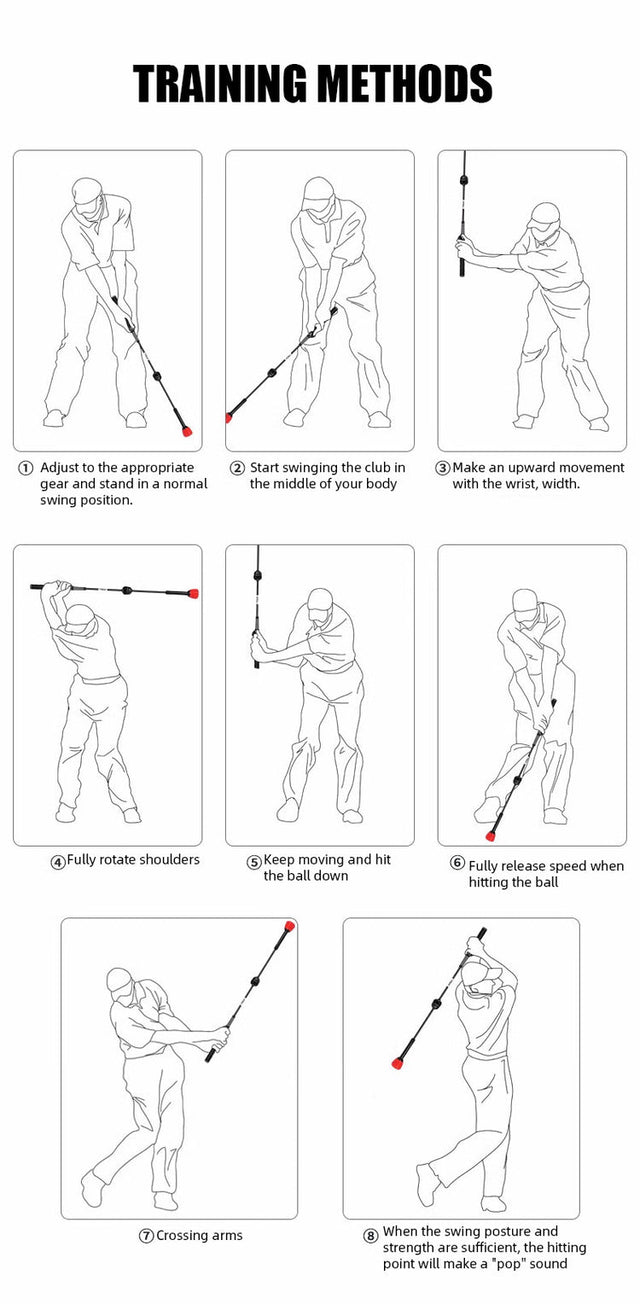 TRAINING METHODS

① Adjust to the appropriate gear and stand in a normal swing position.

② Start swinging the club in the middle of your body

③ Make an upward movement with the wrist, width.

④ Fully rotate shoulders

⑤ Keep moving and hit the ball down

⑥ Fully release speed when hitting the ball

⑦ Crossing arms

⑧ When the swing posture and strength are sufficient, the hitting point will make a "pop" sound