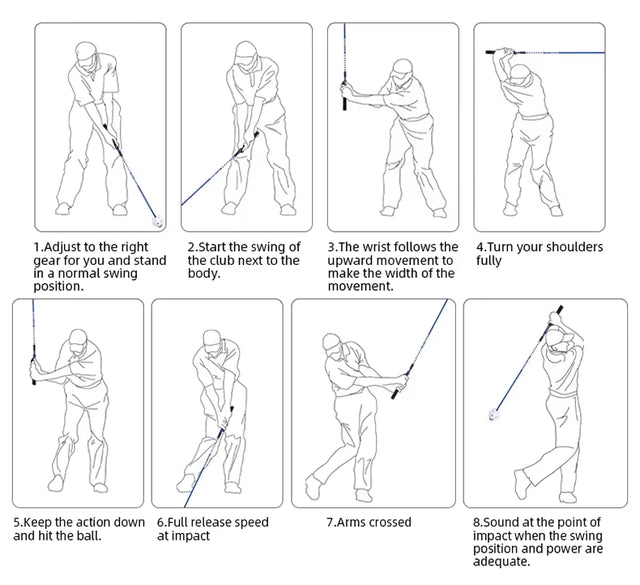 1.Adjust to the right gear for you and stand in a normal swing position.

2.Start the swing of the club next to the body.

3.The wrist follows the upward movement to make the width of the movement.

4.Turn your shoulders fully

5.Keep the action down and hit the ball.

6.Full release speed at impact

7.Arms crossed

8.Sound at the point of impact when the swing position and power are adequate.