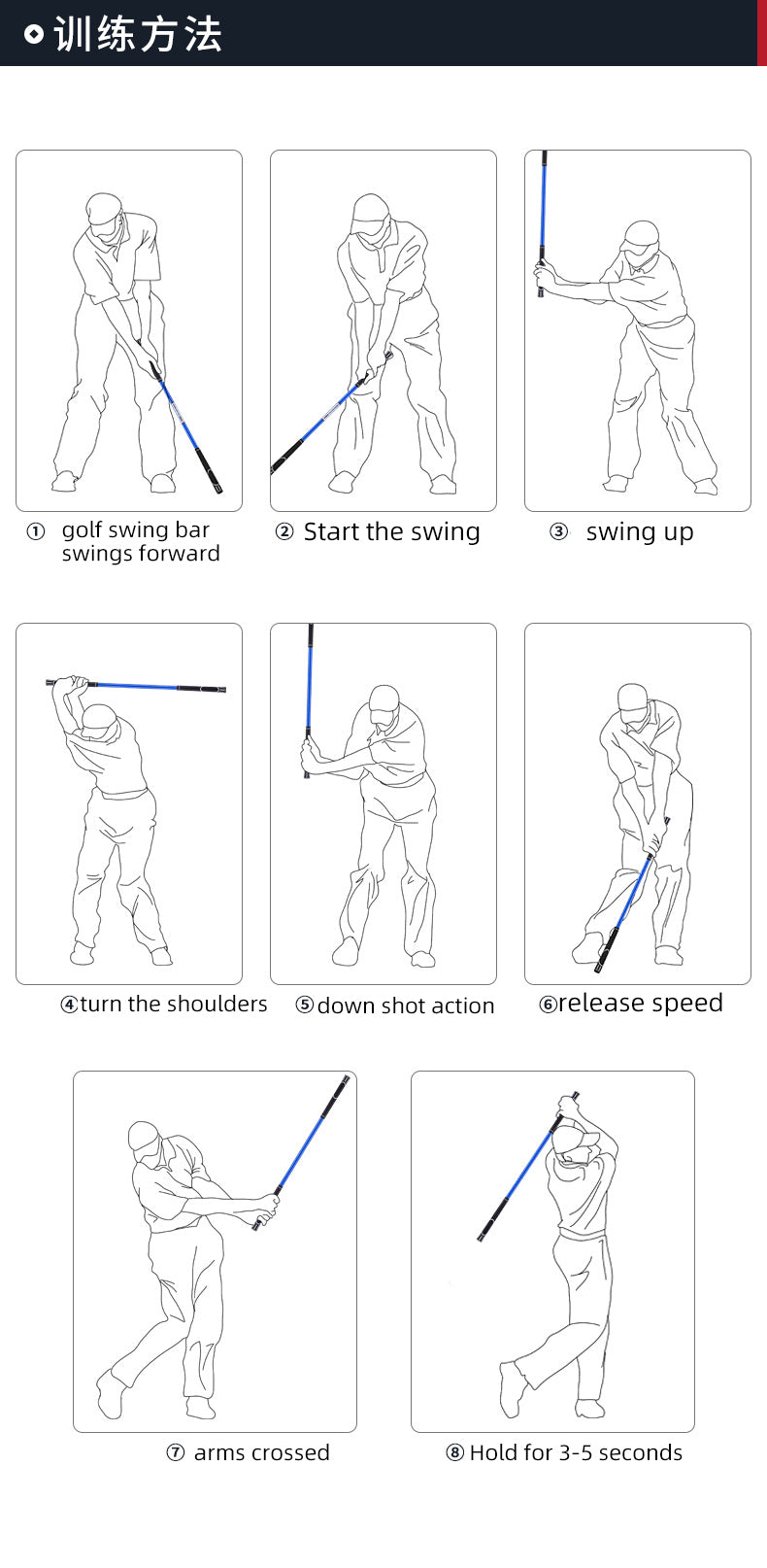 训练方法

① golf swing bar swings forward

② Start the swing

③ swing up

④turn the shoulders

⑤down shot action

⑥release speed

⑦ arms crossed

⑧ Hold for 3-5 seconds