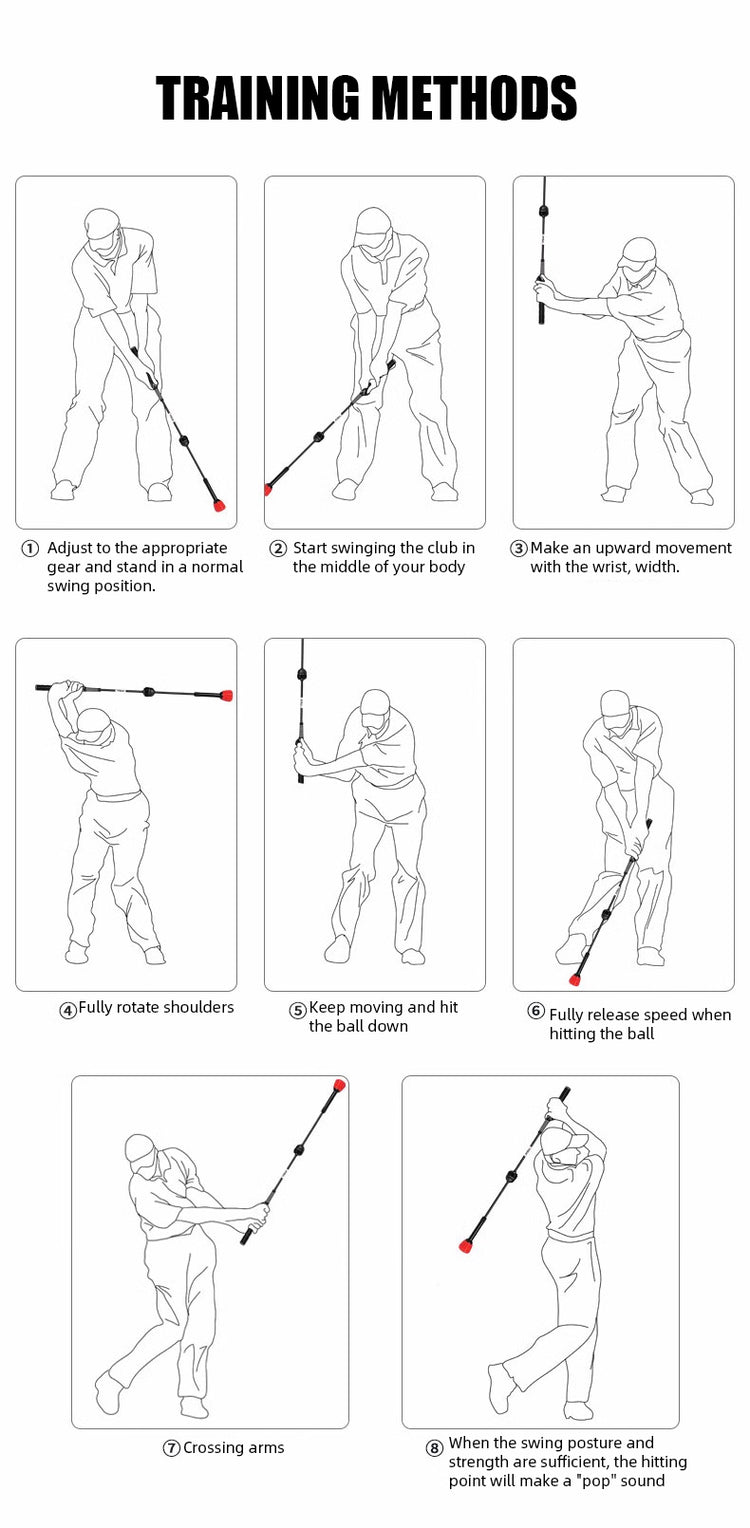 TRAINING METHODS

① Adjust to the appropriate gear and stand in a normal swing position.

② Start swinging the club in the middle of your body

③ Make an upward movement with the wrist, width.

④ Fully rotate shoulders

⑤ Keep moving and hit the ball down

⑥ Fully release speed when hitting the ball

⑦ Crossing arms

⑧ When the swing posture and strength are sufficient, the hitting point will make a "pop" sound